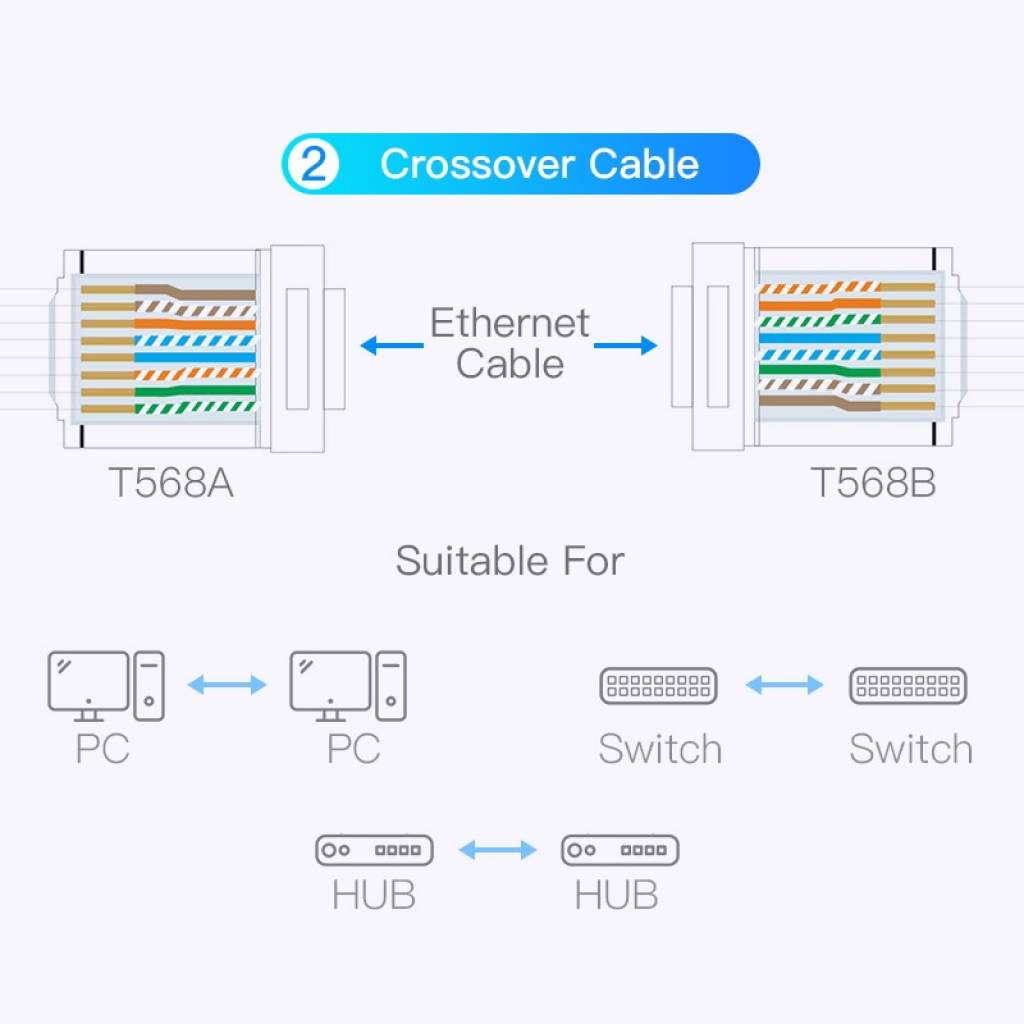 2 Crossover Cable

Ethernet Cable

T568A

T568B

Suitable For

PC

PC

Switch

Switch

HUB

HUB